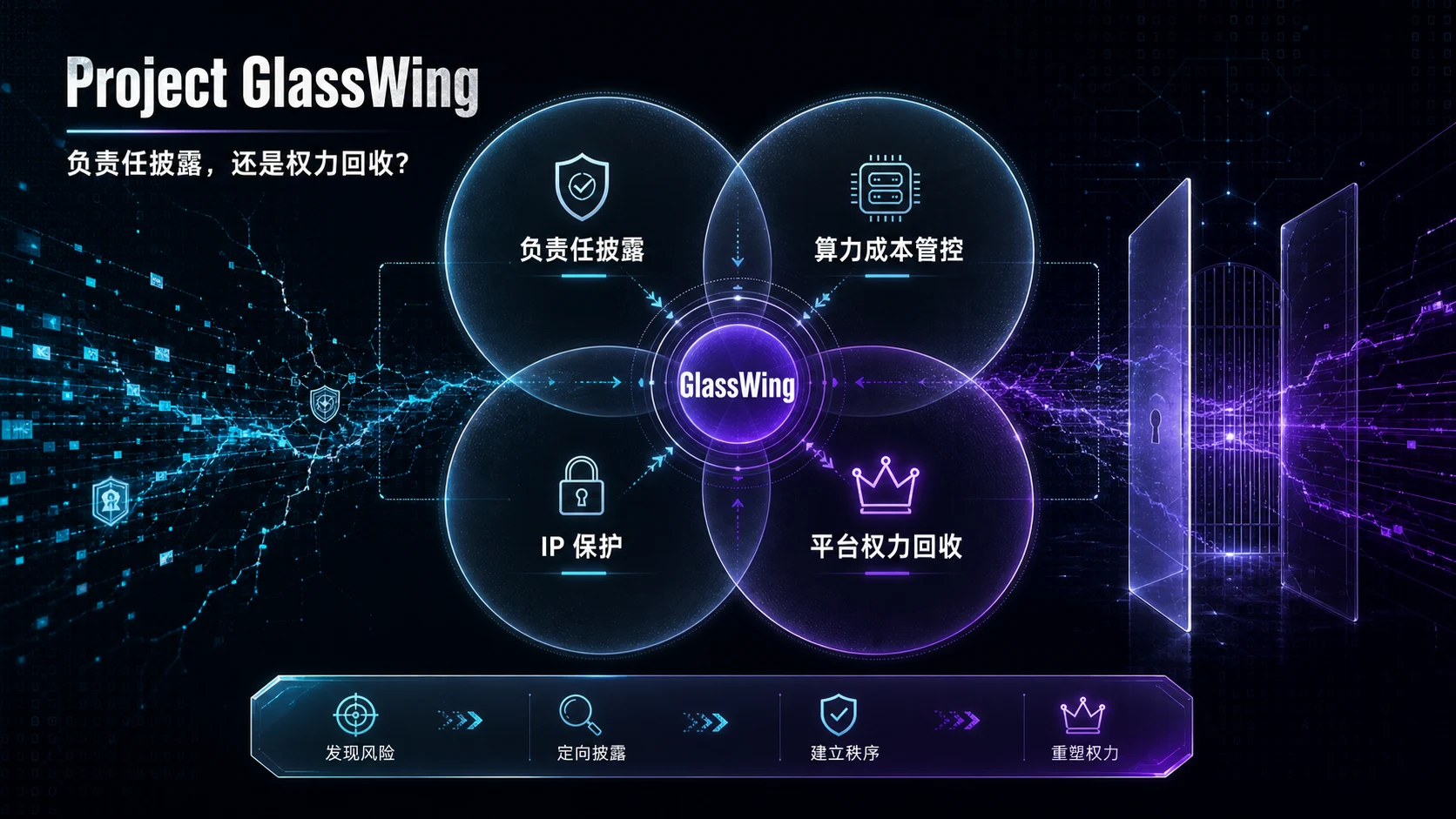 Project GlassWing

负责任披露，还是权力回收?

负责任披露

算力成本管控

GlassWing

IP 保护

平台权力回收

发现风险

定向披露

建立秩序

重塑权力